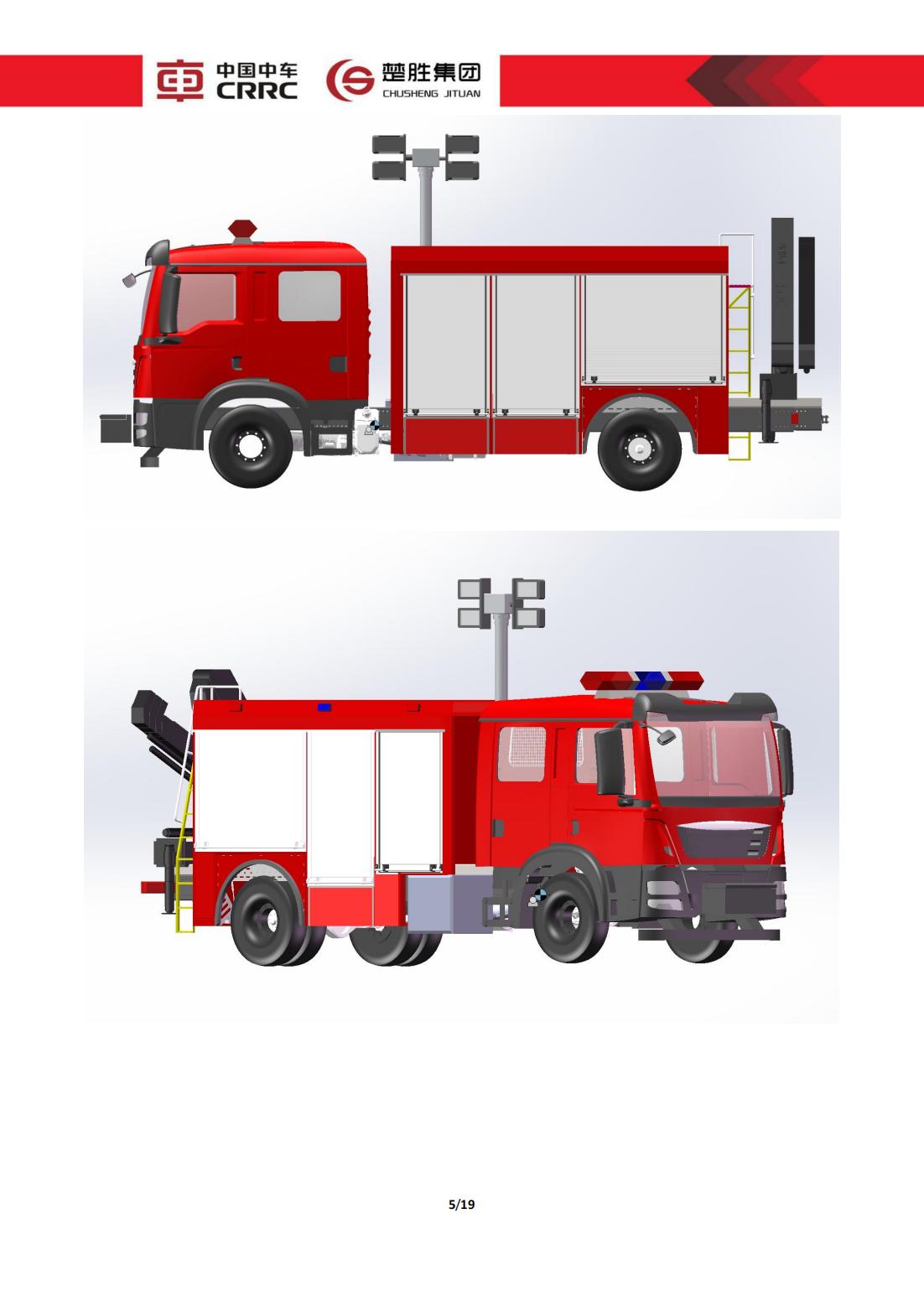 中国中车
CRRC

楚胜集团
CHUSHENG JITUAN

5/19